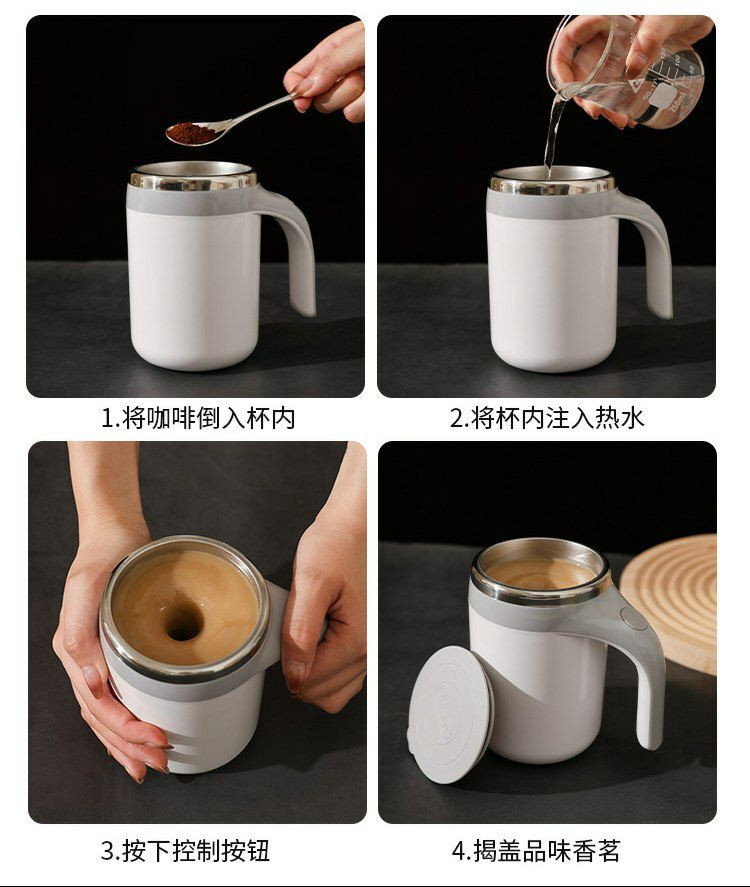 1.将咖啡倒入杯内

2.将杯内注入热水

3.按下控制按钮

4.揭盖品味香茗