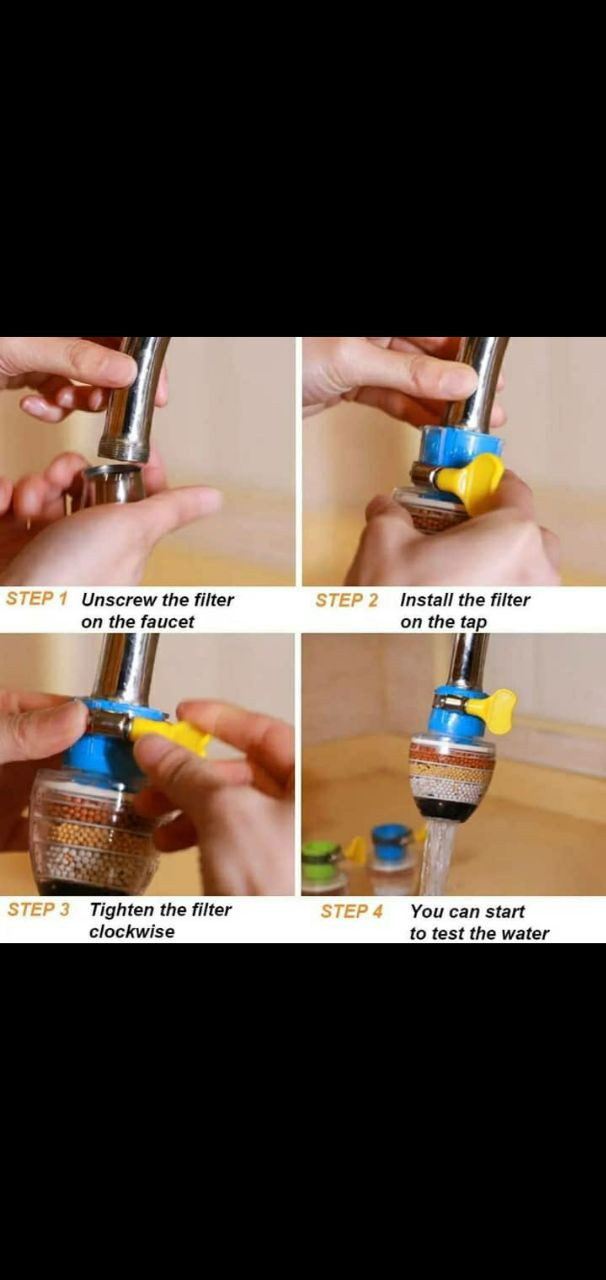 STEP 1 Unscrew the filter on the faucet

STEP 2 Install the filter on the tap

STEP 3 Tighten the filter clockwise

STEP 4 You can start to test the water